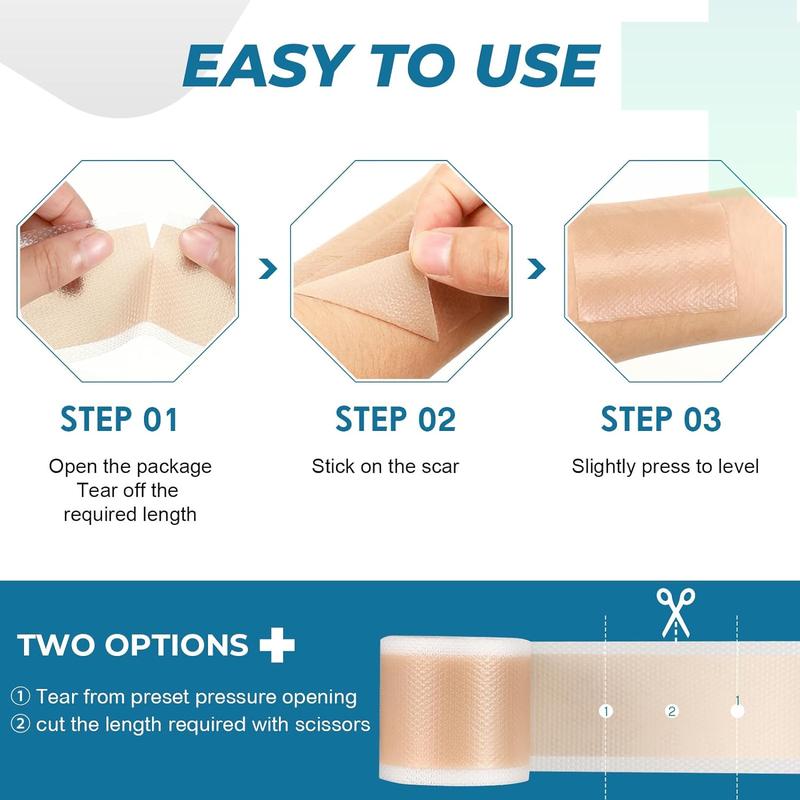 EASY TO USE

STEP 01

Open the package
Tear off the required length

STEP 02

Stick on the scar

STEP 03

Slightly press to level

TWO OPTIONS

① Tear from preset pressure opening
② cut the length required with scissors

1 2 1