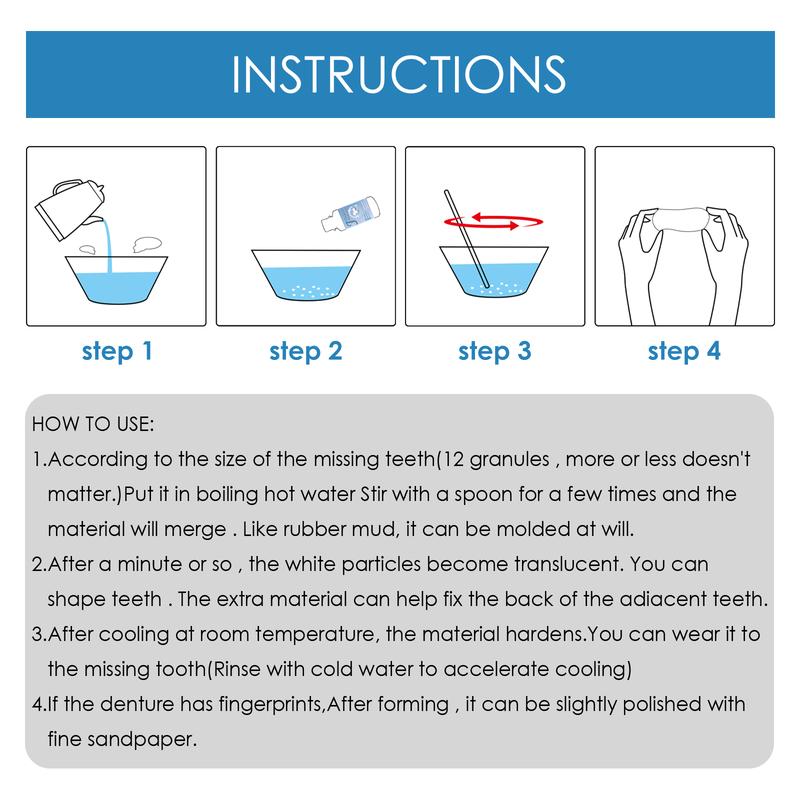 INSTRUCTIONS

step 1

step 2

step 3

step 4

HOW TO USE:

1.According to the size of the missing teeth(12 granules , more or less doesn't matter.)Put it in boiling hot water Stir with a spoon for a few times and the material will merge . Like rubber mud, it can be molded at will.

2.After a minute or so , the white particles become translucent. You can shape teeth . The extra material can help fix the back of the adiacent teeth.

3.After cooling at room temperature, the material hardens.You can wear it to the missing tooth(Rinse with cold water to accelerate cooling)

4.If the denture has fingerprints,After forming , it can be slightly polished with fine sandpaper.