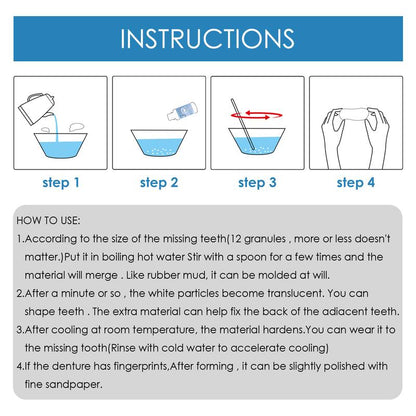 INSTRUCTIONS

step 1

step 2

step 3

step 4

HOW TO USE:

1.According to the size of the missing teeth(12 granules , more or less doesn't matter.)Put it in boiling hot water Stir with a spoon for a few times and the material will merge . Like rubber mud, it can be molded at will.

2.After a minute or so , the white particles become translucent. You can shape teeth . The extra material can help fix the back of the adiacent teeth.

3.After cooling at room temperature, the material hardens.You can wear it to the missing tooth(Rinse with cold water to accelerate cooling)

4.If the denture has fingerprints,After forming , it can be slightly polished with fine sandpaper.