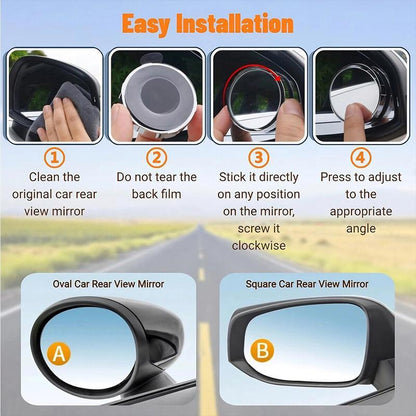 Easy Installation

1
Clean the original car rear view mirror

2
Do not tear the back film

3
Stick it directly on any position on the mirror, screw it clockwise

4
Press to adjust to the appropriate angle

Oval Car Rear View Mirror

A

Square Car Rear View Mirror

B